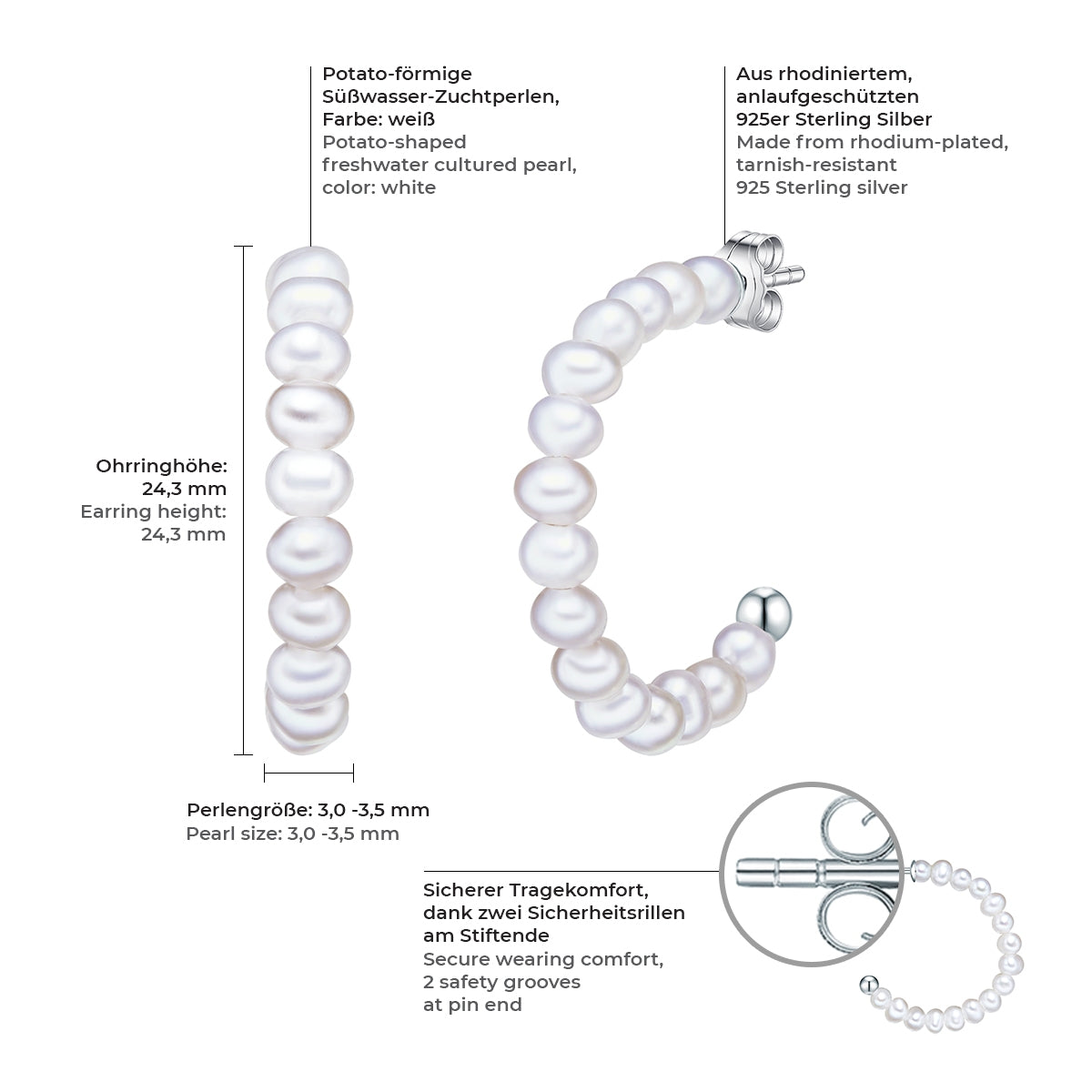 Potato-förmige Süßwasser-Zuchtperlen, Farbe: weiß
Potato-shaped freshwater cultured pearl, color: white

Aus rhodiniertem, anlaufgeschützten 925er Sterling Silber
Made from rhodium-plated, tarnish-resistant 925 Sterling silver

Ohrringhöhe: 24,3 mm
Earring height: 24,3 mm

Perlengröße: 3,0 -3,5 mm
Pearl size: 3,0 -3,5 mm

Sicherer Tragekomfort, dank zwei Sicherheitsrillen am Stiftende
Secure wearing comfort, 2 safety grooves at pin end