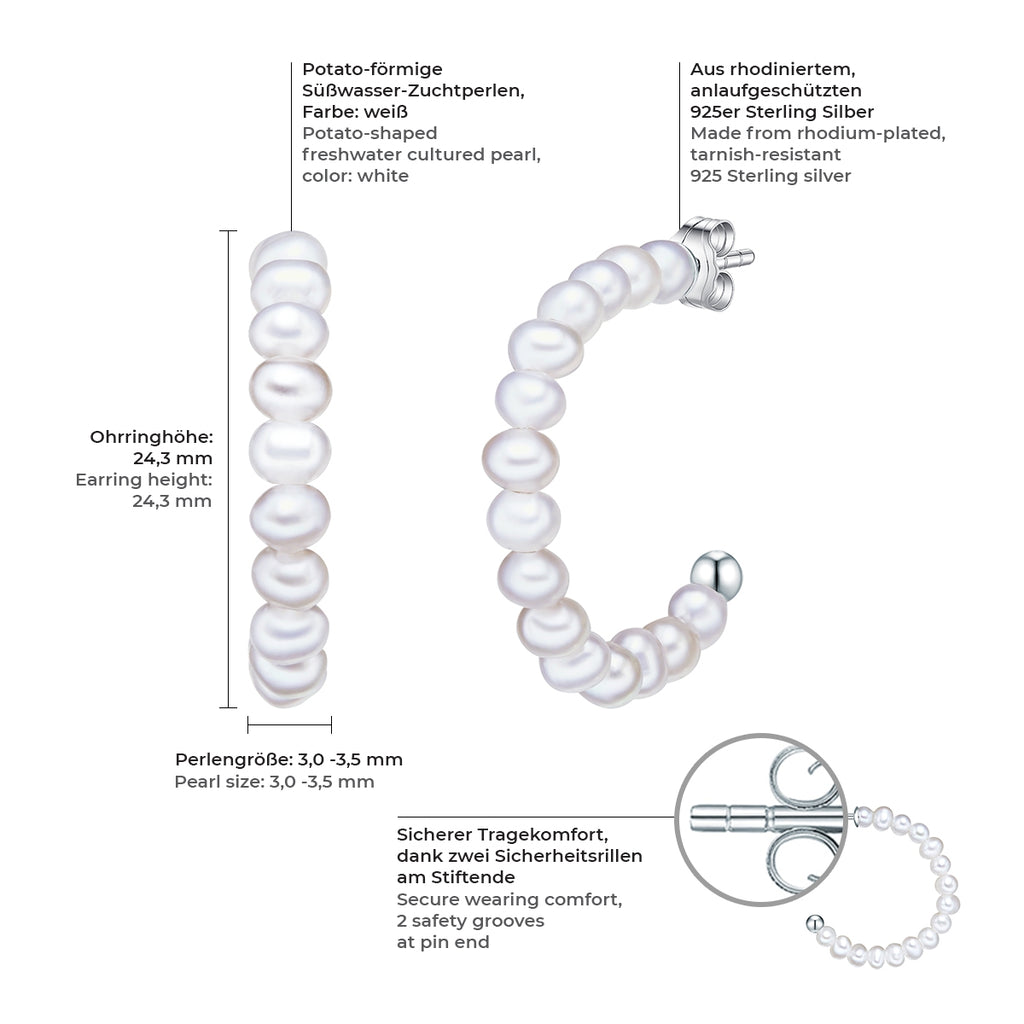 Potato-förmige
Süßwasser-Zuchtperlen,
Farbe: weiß
Potato-shaped
freshwater cultured pearl,
color: white

Aus rhodiniertem,
anlaufgeschützten
925er Sterling Silber
Made from rhodium-plated,
tarnish-resistant
925 Sterling silver

Ohrringhöhe:
24,3 mm
Earring height:
24,3 mm

Perlengröße: 3,0 -3,5 mm
Pearl size: 3,0 -3,5 mm

Sicherer Tragekomfort,
dank zwei Sicherheitsrillen
am Stiftende
Secure wearing comfort,
2 safety grooves
at pin end